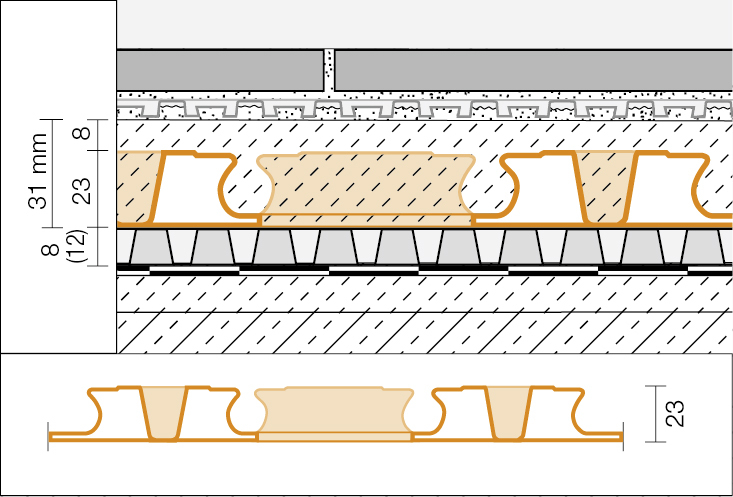 31 mm
8
23
8
(12)
23