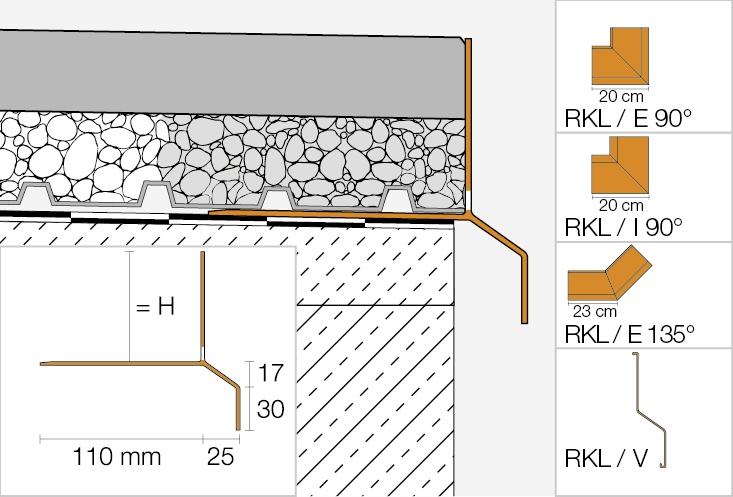 = H

17

30

110 mm

25

20 cm
RKL / E 90°

20 cm
RKL / I 90°

23 cm
RKL / E 135°

RKL / V