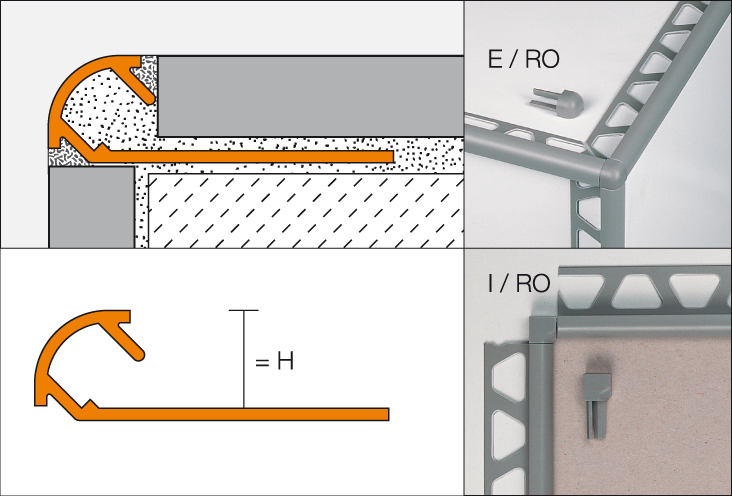 E / RO

= H

I / RO